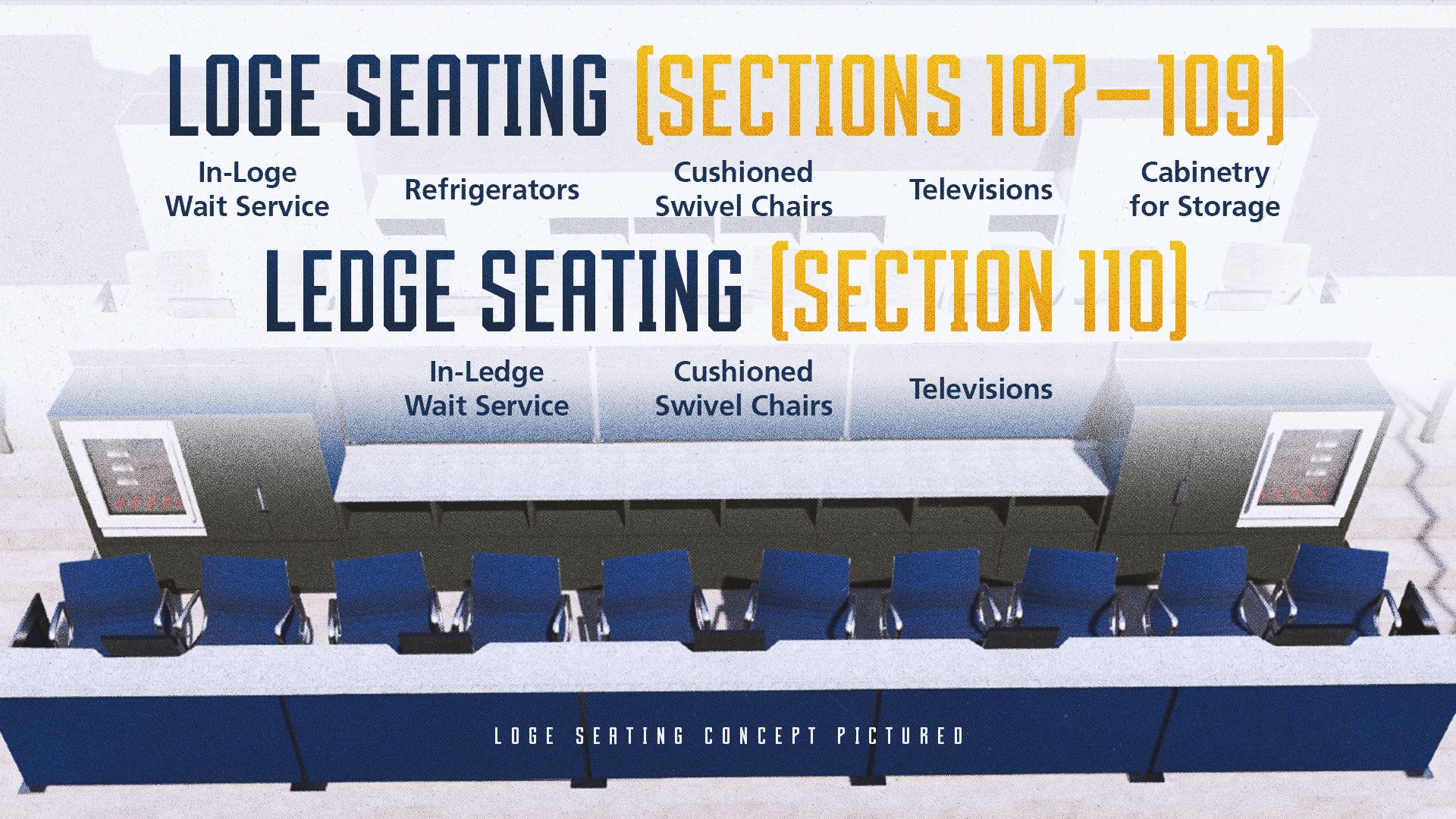 LOGE SEATING [SECTIONS 107–109]

In-Loge Wait Service

Refrigerators

Cushioned Swivel Chairs

Televisions

Cabinetry for Storage

LEDGE SEATING [SECTION 110]

In-Ledge Wait Service

Cushioned Swivel Chairs

Televisions

LOGE SEATING CONCEPT PICTURED